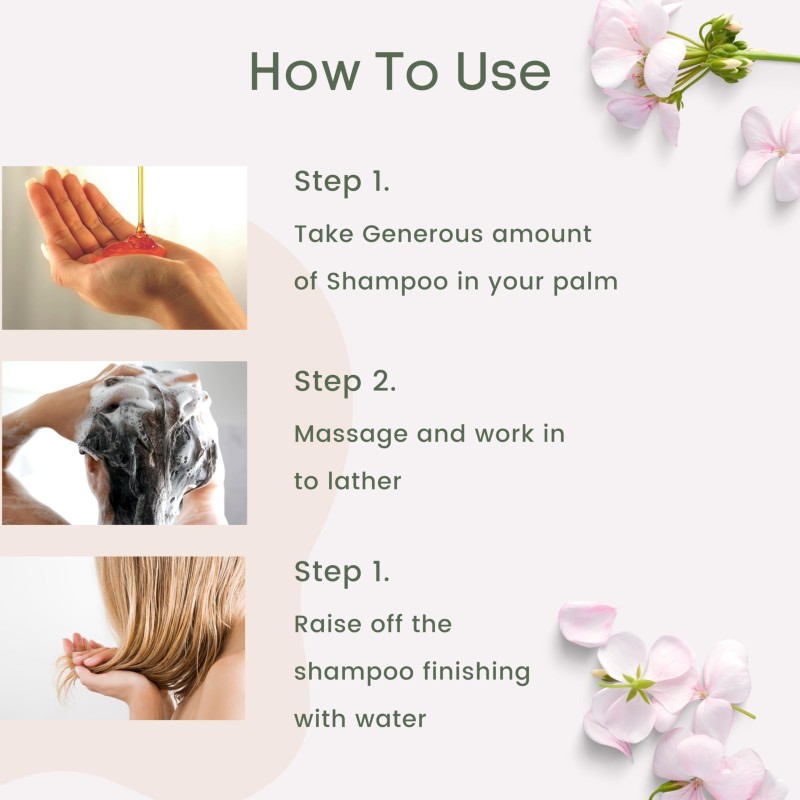 How To Use

Step 1.
Take Generous amount of Shampoo in your palm

Step 2.
Massage and work in to lather

Step 1.
Raise off the shampoo finishing with water